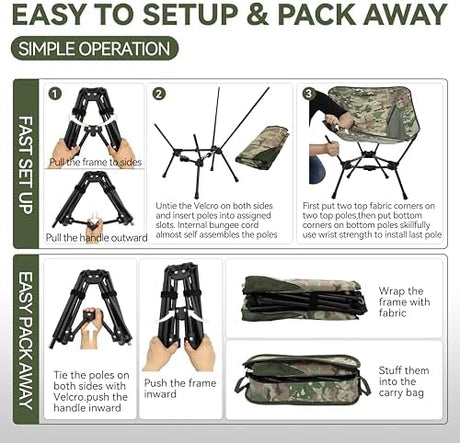 EASY TO SETUP & PACK AWAY

SIMPLE OPERATION

FAST SET UP

1

Pull the frame to sides

Pull the handle outward

2

Untie the Velcro on both sides and insert poles into assigned slots. Internal bungee cord almost self assembles the poles

3

First put two top fabric corners on two top poles,then put bottom corners on bottom poles skillfully use wrist strength to install last pole

EASY PACK AWAY

Tie the poles on both sides with Velcro,push the handle inward

Push the frame inward

Wrap the frame with fabric

Stuff them into the carry bag