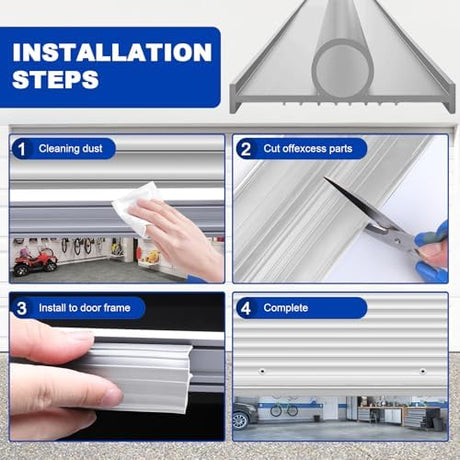 INSTALLATION STEPS

1 Cleaning dust

2 Cut offexcess parts

3 Install to door frame

4 Complete