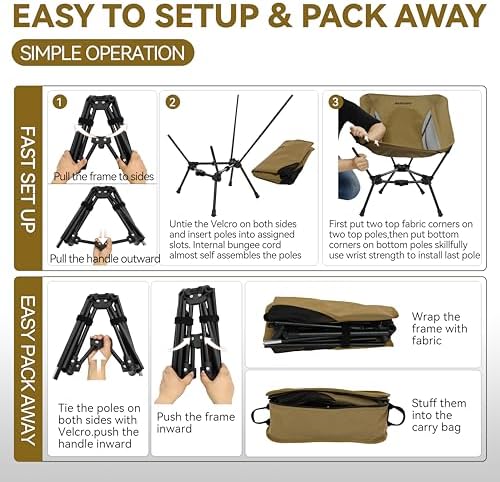 EASY TO SETUP & PACK AWAY

SIMPLE OPERATION

FAST SET UP

1

Pull the frame to sides

Pull the handle outward

2

Untie the Velcro on both sides and insert poles into assigned slots. Internal bungee cord almost self assembles the poles

3

First put two top fabric corners on two top poles,then put bottom corners on bottom poles skillfully use wrist strength to install last pole

EASY PACK AWAY

Tie the poles on both sides with Velcro.push the handle inward

Push the frame inward

Wrap the frame with fabric

Stuff them into the carry bag