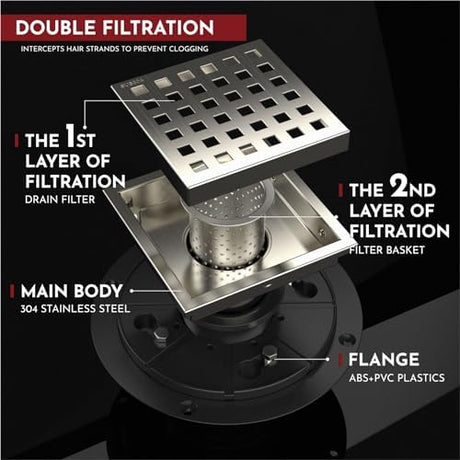 DOUBLE FILTRATION
INTERCEPTS HAIR STRANDS TO PREVENT CLOGGING

THE 1ST LAYER OF FILTRATION
DRAIN FILTER

THE 2ND LAYER OF FILTRATION
FILTER BASKET

MAIN BODY
304 STAINLESS STEEL

FLANGE
ABS+PVC PLASTICS