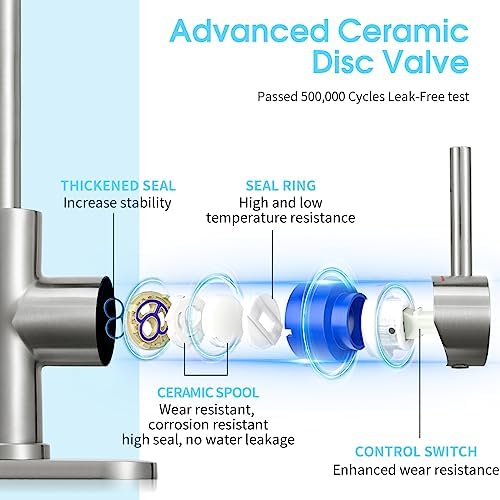 Advanced Ceramic Disc Valve

Passed 500,000 Cycles Leak-Free test

THICKENED SEAL
Increase stability

SEAL RING
High and low temperature resistance

CERAMIC SPOOL
Wear resistant, corrosion resistant high seal, no water leakage

CONTROL SWITCH
Enhanced wear resistance