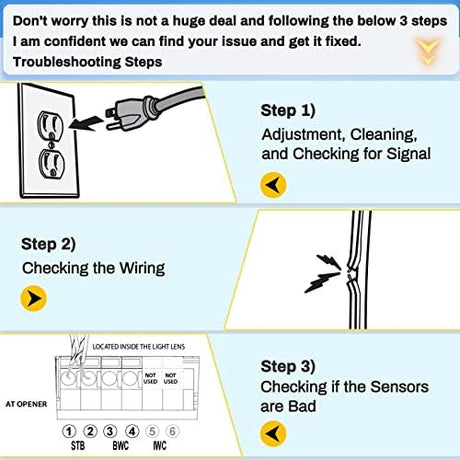 Don't worry this is not a huge deal and following the below 3 steps I am confident we can find your issue and get it fixed.
Troubleshooting Steps

Step 1)
Adjustment, Cleaning, and Checking for Signal

Step 2)
Checking the Wiring

LOCATED INSIDE THE LIGHT LENS
NOT USED
NOT USED
AT OPENER
① ② ③ ④ ⑤ ⑥
STB BWC IWC

Step 3)
Checking if the Sensors are Bad