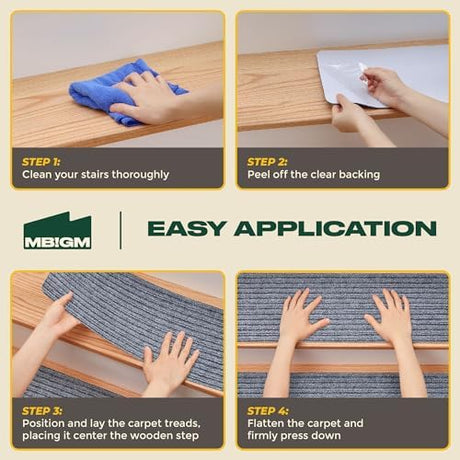 STEP 1:
Clean your stairs thoroughly

STEP 2:
Peel off the clear backing

MB!GM

EASY APPLICATION

STEP 3:
Position and lay the carpet treads, placing it center the wooden step

STEP 4:
Flatten the carpet and firmly press down