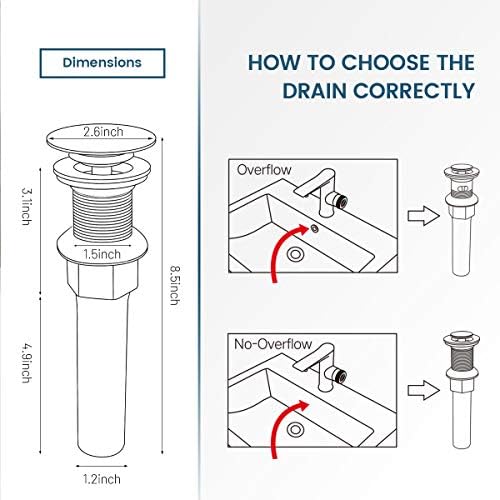 Dimensions

2.6inch

3.1inch

1.5inch

8.5inch

4.9inch

1.2inch

HOW TO CHOOSE THE DRAIN CORRECTLY

Overflow

No-Overflow