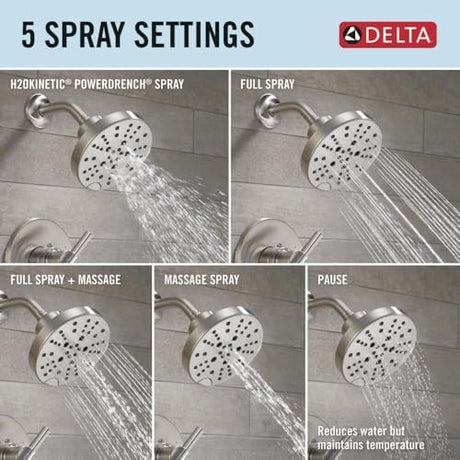 5 SPRAY SETTINGS

DELTA

H2OKINETIC® POWERDRENCH® SPRAY

FULL SPRAY

FULL SPRAY + MASSAGE

MASSAGE SPRAY

PAUSE

Reduces water but maintains temperature