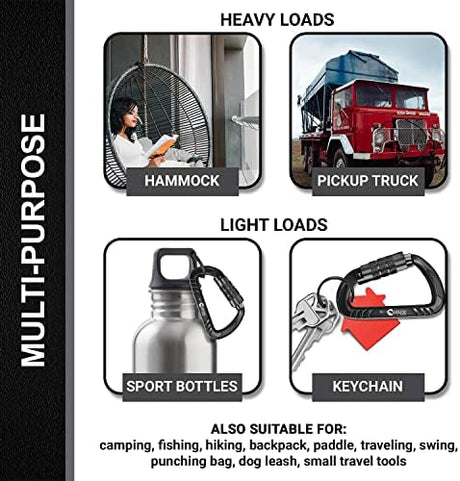 MULTI-PURPOSE

HEAVY LOADS

HAMMOCK

PICKUP TRUCK

LIGHT LOADS

SPORT BOTTLES

KEYCHAIN

ALSO SUITABLE FOR:
camping, fishing, hiking, backpack, paddle, traveling, swing, punching bag, dog leash, small travel tools