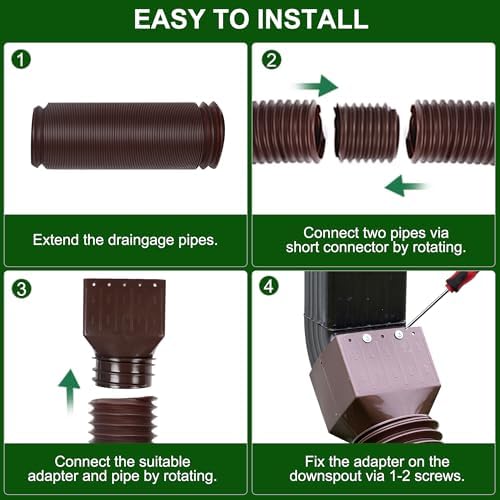 EASY TO INSTALL

1

Extend the draingage pipes.

2

Connect two pipes via short connector by rotating.

3

Connect the suitable adapter and pipe by rotating.

4

Fix the adapter on the downspout via 1-2 screws.