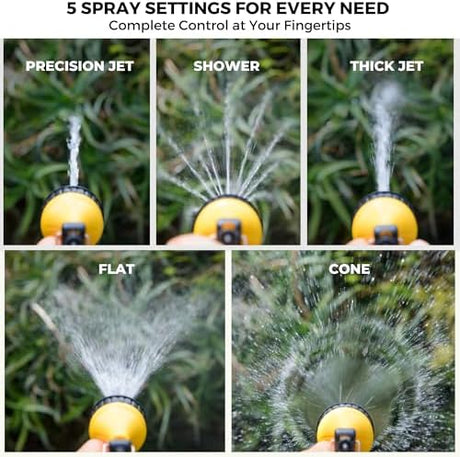 5 SPRAY SETTINGS FOR EVERY NEED
Complete Control at Your Fingertips

PRECISION JET

SHOWER

THICK JET

FLAT

CONE