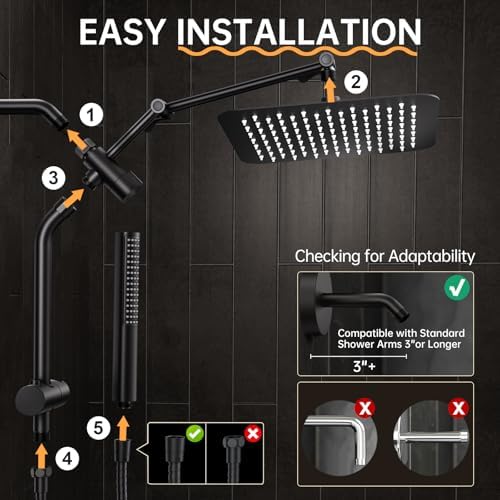 EASY INSTALLATION

1

2

3

4

5

Checking for Adaptability

Compatible with Standard Shower Arms 3"or Longer

3"+