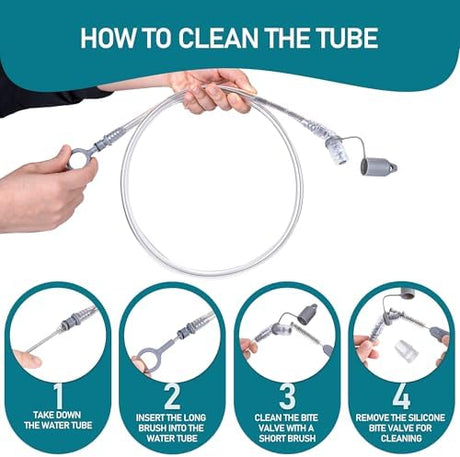 HOW TO CLEAN THE TUBE

1
TAKE DOWN THE WATER TUBE

2
INSERT THE LONG BRUSH INTO THE WATER TUBE

3
CLEAN THE BITE VALVE WITH A SHORT BRUSH

4
REMOVE THE SILICONE BITE VALVE FOR CLEANING