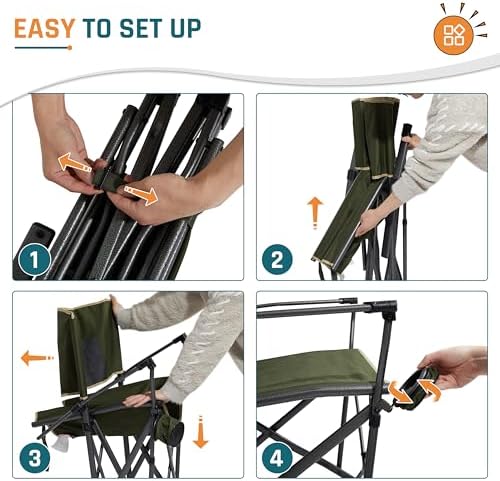 EASY TO SET UP

1

2

3

4