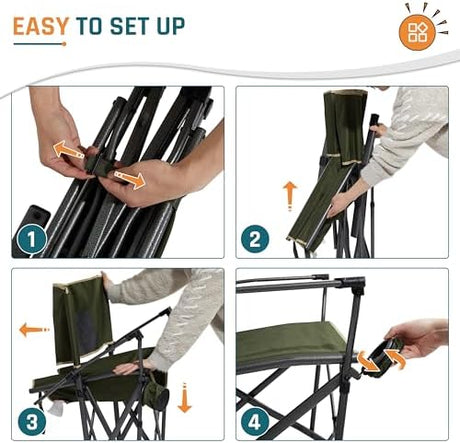 EASY TO SET UP

1

2

3

4