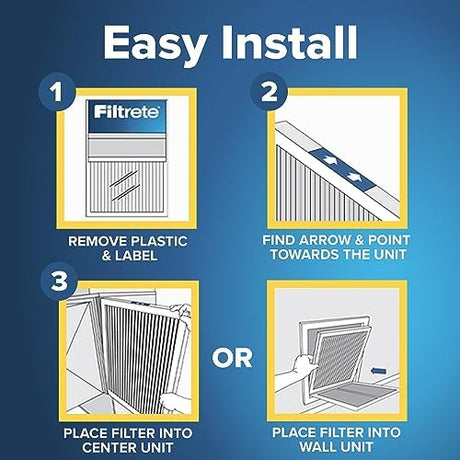 Easy Install

1

Filtrete

REMOVE PLASTIC & LABEL

2

FIND ARROW & POINT TOWARDS THE UNIT

3

PLACE FILTER INTO CENTER UNIT

OR

PLACE FILTER INTO WALL UNIT