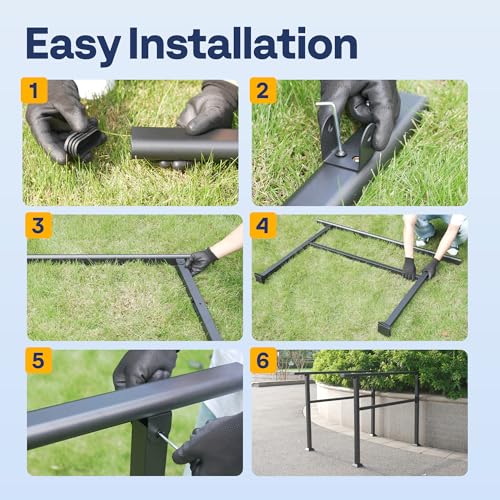 Easy Installation

1

2

3

4

5

6