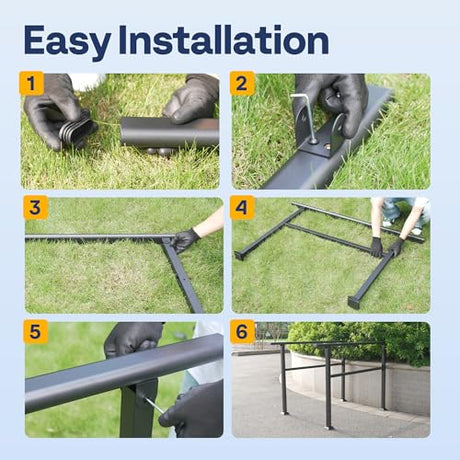 Easy Installation

1

2

3

4

5

6