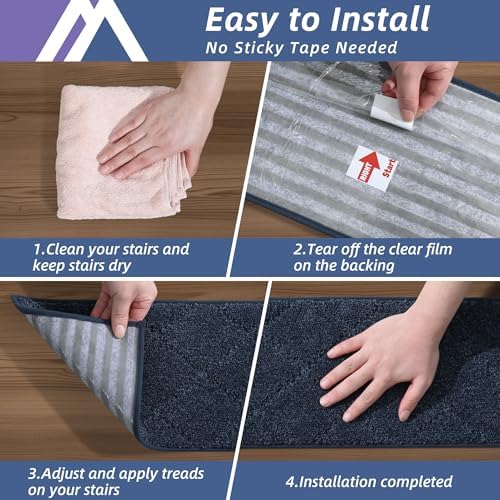 Easy to Install
No Sticky Tape Needed

RIGHT Start

1.Clean your stairs and keep stairs dry

2.Tear off the clear film on the backing

3.Adjust and apply treads on your stairs

4.Installation completed