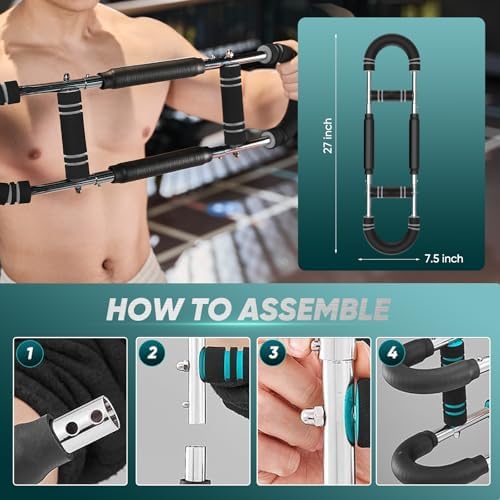 27 inch

7.5 inch

HOW TO ASSEMBLE

1

2

3

4