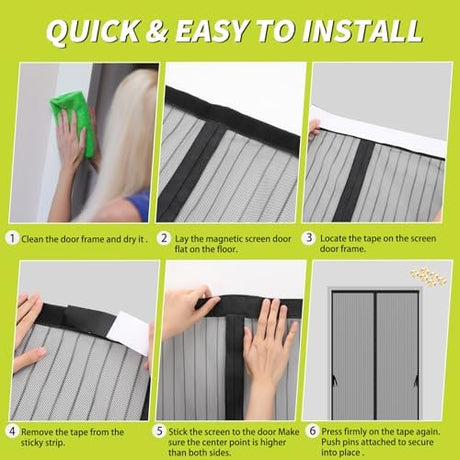 QUICK & EASY TO INSTALL

1 Clean the door frame and dry it .

2 Lay the magnetic screen door flat on the floor.

3 Locate the tape on the screen door frame.

4 Remove the tape from the sticky strip.

5 Stick the screen to the door Make sure the center point is higher than both sides.

6 Press firmly on the tape again. Push pins attached to secure into place .