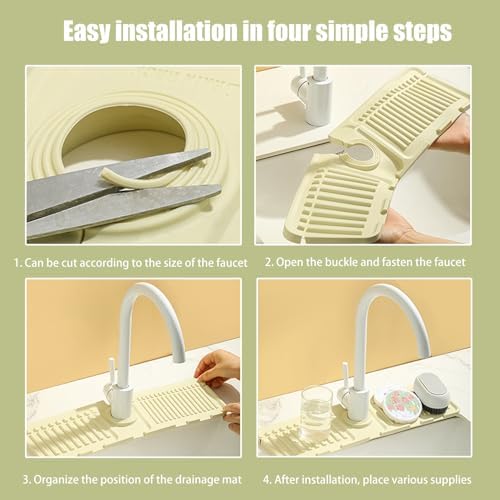 Easy installation in four simple steps

1. Can be cut according to the size of the faucet

2. Open the buckle and fasten the faucet

3. Organize the position of the drainage mat

4. After installation, place various supplies