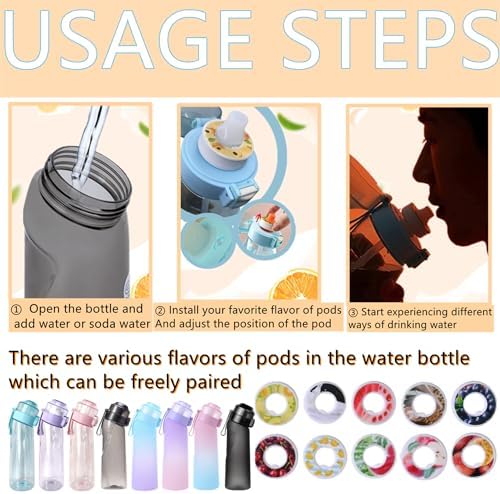 USAGE STEPS

① Open the bottle and add water or soda water

② Install your favorite flavor of pods And adjust the position of the pod

③ Start experiencing different ways of drinking water

There are various flavors of pods in the water bottle which can be freely paired