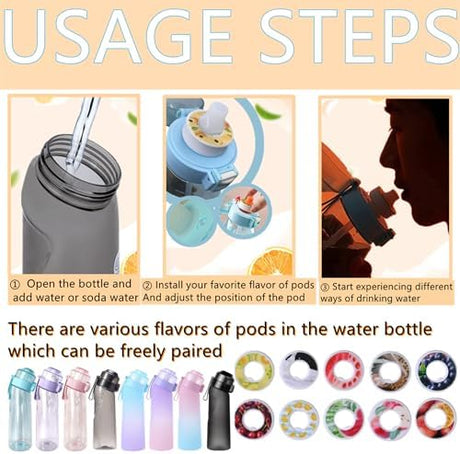 USAGE STEPS

① Open the bottle and add water or soda water

② Install your favorite flavor of pods And adjust the position of the pod

③ Start experiencing different ways of drinking water

There are various flavors of pods in the water bottle which can be freely paired