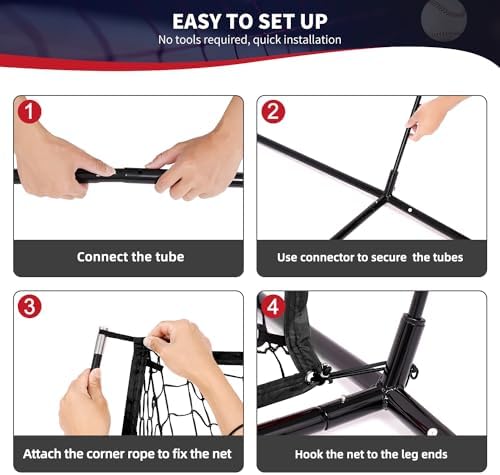 EASY TO SET UP
No tools required, quick installation

1
Connect the tube

2
Use connector to secure  the tubes

3
Attach the corner rope to fix the net

4
Hook the net to the leg ends