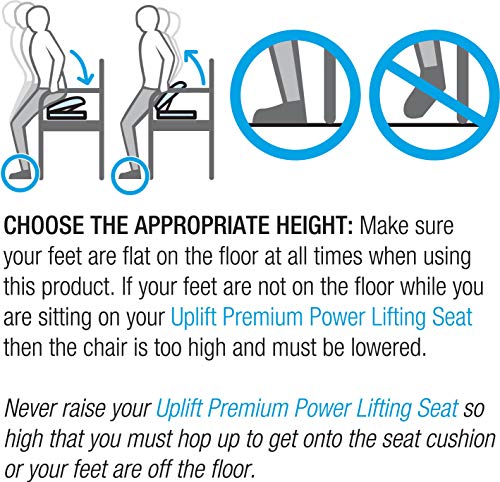 CHOOSE THE APPROPRIATE HEIGHT: Make sure your feet are flat on the floor at all times when using this product. If your feet are not on the floor while you are sitting on your Uplift Premium Power Lifting Seat then the chair is too high and must be lowered.

Never raise your Uplift Premium Power Lifting Seat so high that you must hop up to get onto the seat cushion or your feet are off the floor.