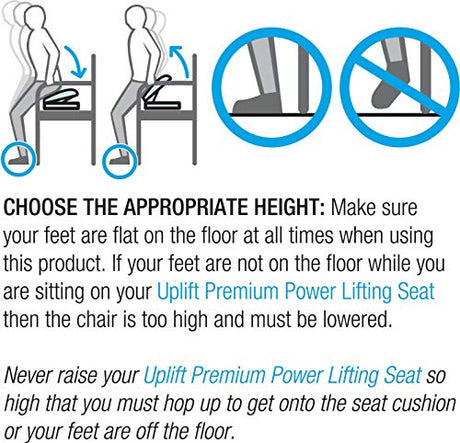 CHOOSE THE APPROPRIATE HEIGHT: Make sure your feet are flat on the floor at all times when using this product. If your feet are not on the floor while you are sitting on your Uplift Premium Power Lifting Seat then the chair is too high and must be lowered.

Never raise your Uplift Premium Power Lifting Seat so high that you must hop up to get onto the seat cushion or your feet are off the floor.