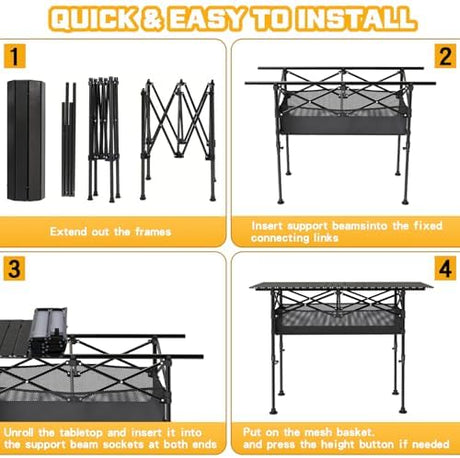 QUICK & EASY TO INSTALL

1

Extend out the frames

2

Insert support beamsinto the fixed connecting links

3

Unroll the tabletop and insert it into the support beam sockets at both ends

4

Put on the mesh basket. and press the height button if needed