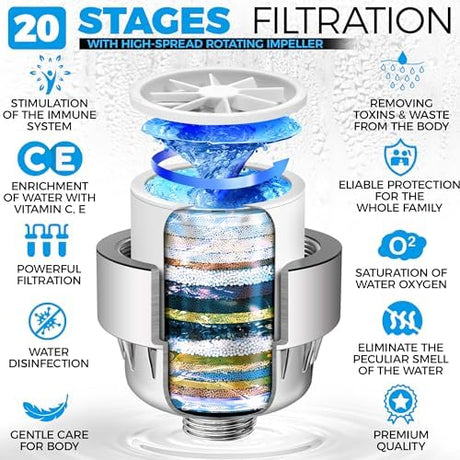 20 STAGES FILTRATION
WITH HIGH-SPREAD ROTATING IMPELLER

STIMULATION OF THE IMMUNE SYSTEM

CE

ENRICHMENT OF WATER WITH VITAMIN C, E

POWERFUL FILTRATION

WATER DISINFECTION

GENTLE CARE FOR BODY

REMOVING TOXINS & WASTE FROM THE BODY

ELIABLE PROTECTION FOR THE WHOLE FAMILY

$O^2$

SATURATION OF WATER OXYGEN

ELIMINATE THE PECULIAR SMELL OF THE WATER

PREMIUM QUALITY