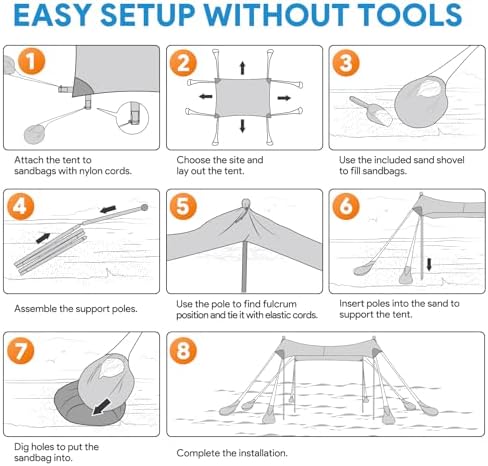 EASY SETUP WITHOUT TOOLS

1

Attach the tent to sandbags with nylon cords.

2

Choose the site and lay out the tent.

3

Use the included sand shovel to fill sandbags.

4

Assemble the support poles.

5

Use the pole to find fulcrum position and tie it with elastic cords.

6

Insert poles into the sand to support the tent.

7

Dig holes to put the sandbag into.

8

Complete the installation.