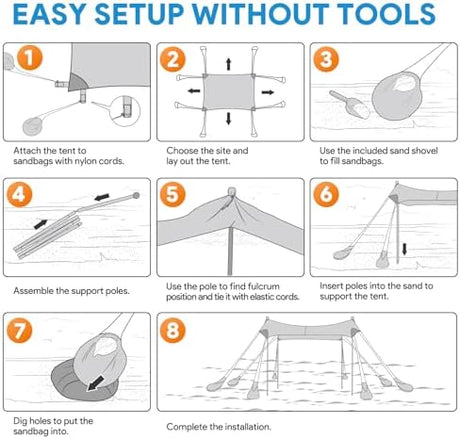 EASY SETUP WITHOUT TOOLS

1

Attach the tent to sandbags with nylon cords.

2

Choose the site and lay out the tent.

3

Use the included sand shovel to fill sandbags.

4

Assemble the support poles.

5

Use the pole to find fulcrum position and tie it with elastic cords.

6

Insert poles into the sand to support the tent.

7

Dig holes to put the sandbag into.

8

Complete the installation.