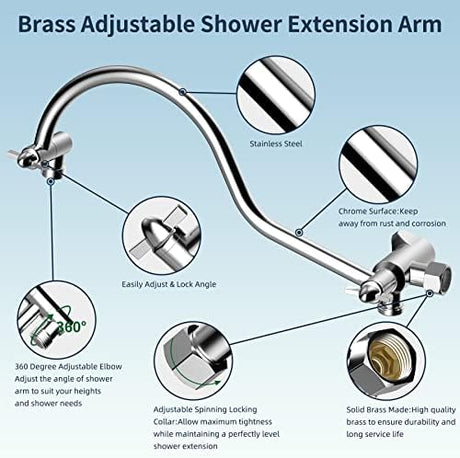 Brass Adjustable Shower Extension Arm

Stainless Steel

Chrome Surface:Keep away from rust and corrosion

Easily Adjust & Lock Angle

360°

360 Degree Adjustable Elbow Adjust the angle of shower arm to suit your heights and shower needs

Adjustable Spinning Locking Collar:Allow maximum tightness while maintaining a perfectly level shower extension

Solid Brass Made:High quality brass to ensure durability and long service life