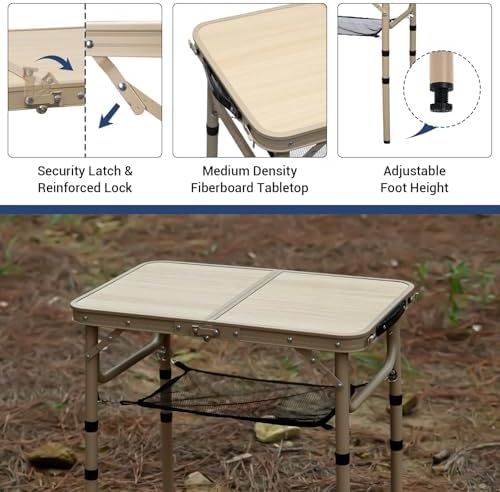 Security Latch & Reinforced Lock

Medium Density Fiberboard Tabletop

Adjustable Foot Height