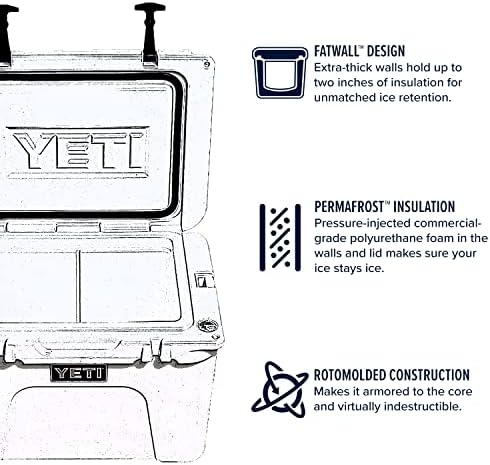 YETI

YETI

FATWALL™ DESIGN
Extra-thick walls hold up to two inches of insulation for unmatched ice retention.

PERMAFROST™ INSULATION
Pressure-injected commercial-grade polyurethane foam in the walls and lid makes sure your ice stays ice.

ROTOMOLDED CONSTRUCTION
Makes it armored to the core and virtually indestructible.