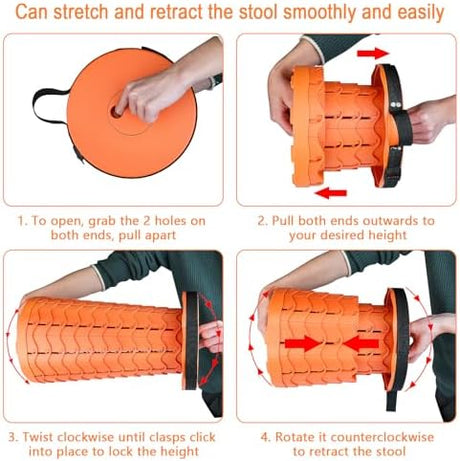 Can stretch and retract the stool smoothly and easily

1. To open, grab the 2 holes on both ends, pull apart

2. Pull both ends outwards to your desired height

3. Twist clockwise until clasps click into place to lock the height

4. Rotate it counterclockwise to retract the stool