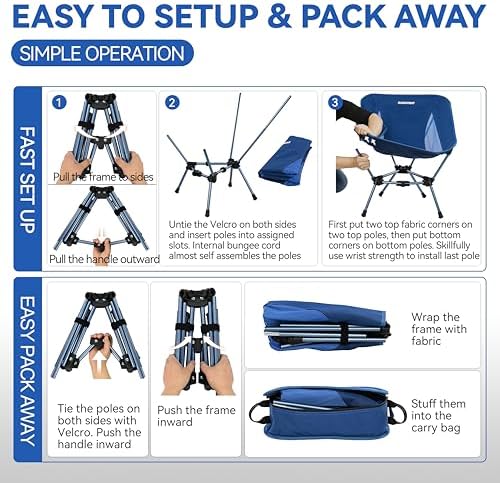 EASY TO SETUP & PACK AWAY

SIMPLE OPERATION

FAST SET UP

1

Pull the frame to sides

Pull the handle outward

2

Untie the Velcro on both sides and insert poles into assigned slots. Internal bungee cord almost self assembles the poles

3

First put two top fabric corners on two top poles, then put bottom corners on bottom poles. Skillfully use wrist strength to install last pole

EASY PACK AWAY

Tie the poles on both sides with Velcro. Push the handle inward

Push the frame inward

Wrap the frame with fabric

Stuff them into the carry bag