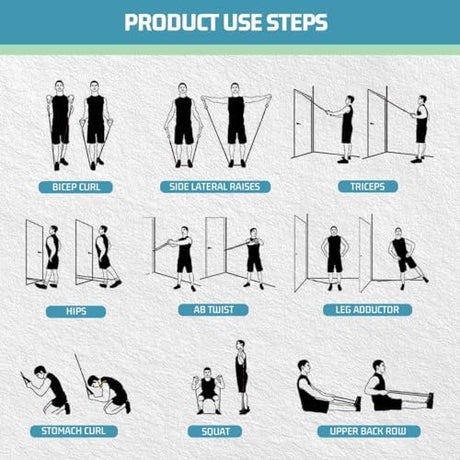 PRODUCT USE STEPS

BICEP CURL

SIDE LATERAL RAISES

TRICEPS

HIPS

AB TWIST

LEG ADDUCTOR

STOMACH CURL

SQUAT

UPPER BACK ROW