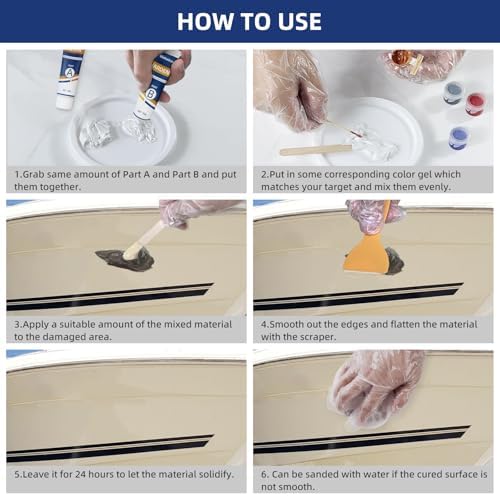 HOW TO USE

A

B

1.Grab same amount of Part A and Part B and put them together.

2.Put in some corresponding color gel which matches your target and mix them evenly.

3.Apply a suitable amount of the mixed material to the damaged area.

4.Smooth out the edges and flatten the material with the scraper.

5.Leave it for 24 hours to let the material solidify.

6. Can be sanded with water if the cured surface is not smooth.