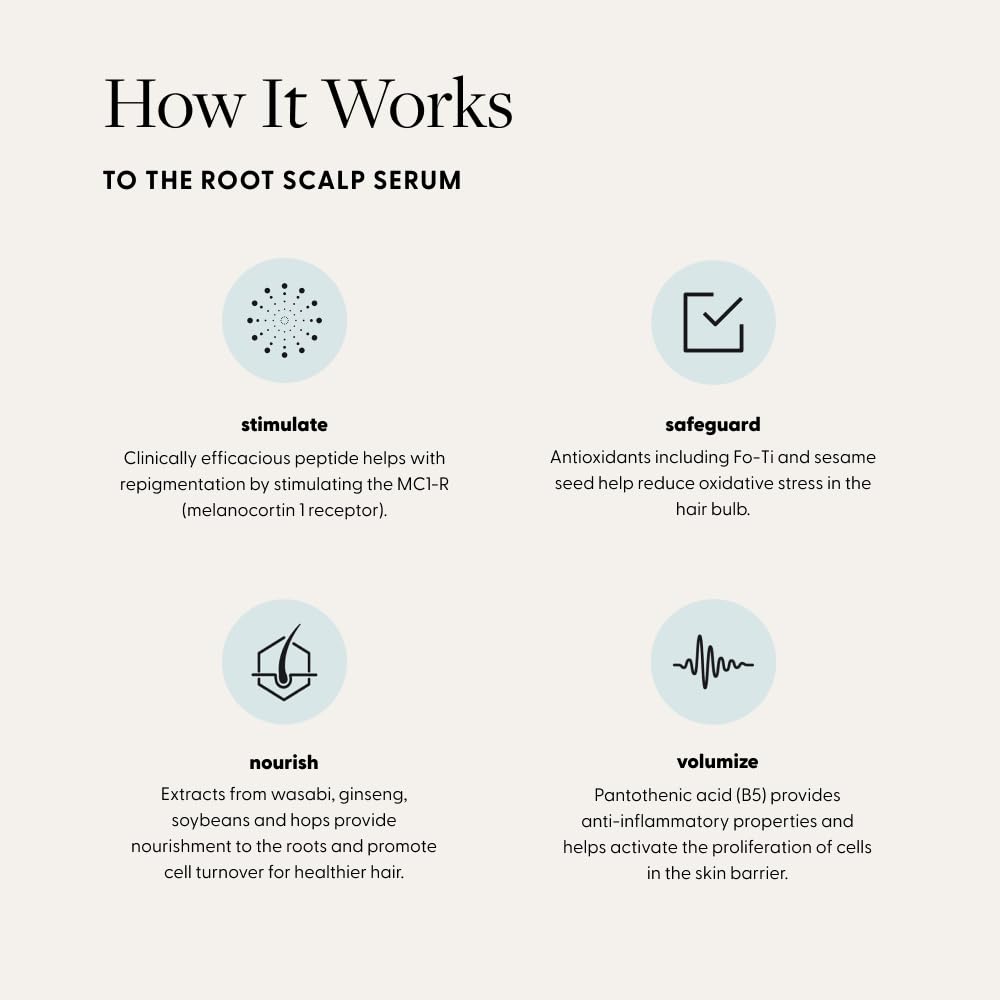 How It Works

TO THE ROOT SCALP SERUM

stimulate
Clinically efficacious peptide helps with repigmentation by stimulating the MC1-R (melanocortin 1 receptor).

safeguard
Antioxidants including Fo-Ti and sesame seed help reduce oxidative stress in the hair bulb.

nourish
Extracts from wasabi, ginseng, soybeans and hops provide nourishment to the roots and promote cell turnover for healthier hair.

volumize
Pantothenic acid (B5) provides anti-inflammatory properties and helps activate the proliferation of cells in the skin barrier.