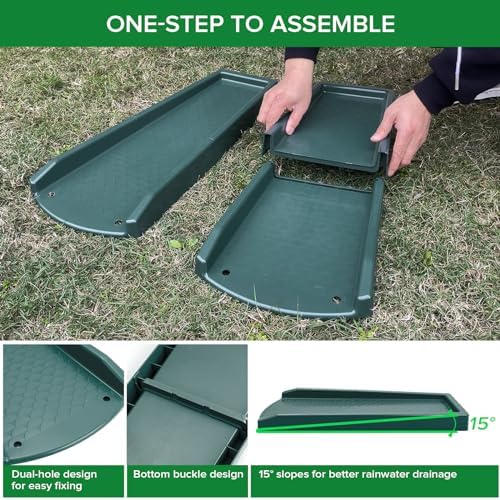 ONE-STEP TO ASSEMBLE

15°

Dual-hole design for easy fixing

Bottom buckle design

15° slopes for better rainwater drainage