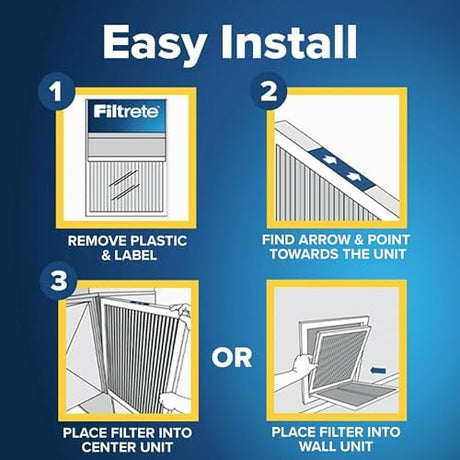 Easy Install

1

Filtrete

REMOVE PLASTIC & LABEL

2

FIND ARROW & POINT TOWARDS THE UNIT

3

PLACE FILTER INTO CENTER UNIT

OR

PLACE FILTER INTO WALL UNIT