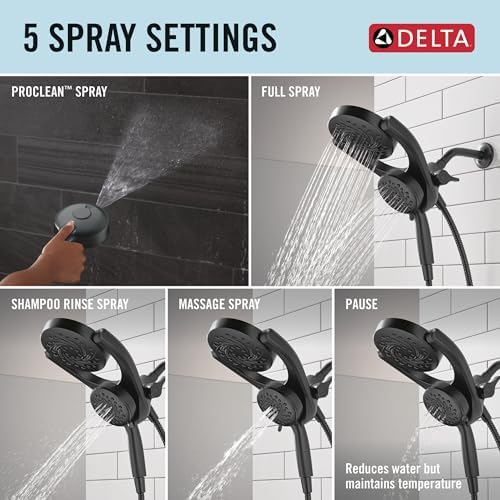 5 SPRAY SETTINGS

DELTA

PROCLEAN™ SPRAY

FULL SPRAY

SHAMPOO RINSE SPRAY

MASSAGE SPRAY

PAUSE

Reduces water but maintains temperature