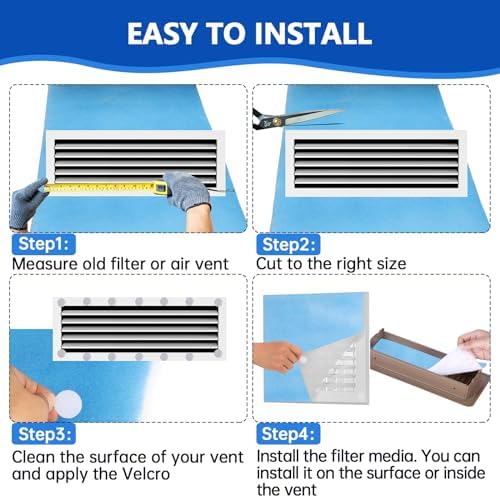 EASY TO INSTALL

Step1:
Measure old filter or air vent

Step2:
Cut to the right size

Step3:
Clean the surface of your vent and apply the Velcro

Step4:
Install the filter media. You can install it on the surface or inside the vent