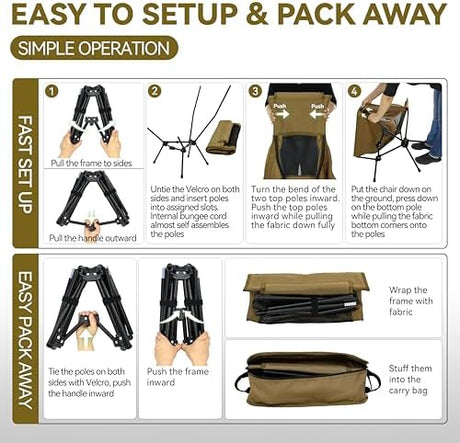 EASY TO SETUP & PACK AWAY

SIMPLE OPERATION

FAST SET UP

1

Pull the frame to sides

Pull the handle outward

2

Untie the Velcro on both sides and insert poles into assigned slots. Internal bungee cord almost self assembles the poles

3

Push

Push

Turn the bend of the two top poles inward. Push the top poles inward while pulling the fabric down fully

4

Put the chair down on the ground, press down on the bottom pole while pulling the fabric bottom corners onto the poles

EASY PACK AWAY

Tie the poles on both sides with Velcro, push the handle inward

Push the frame inward

Wrap the frame with fabric

Stuff them into the carry bag