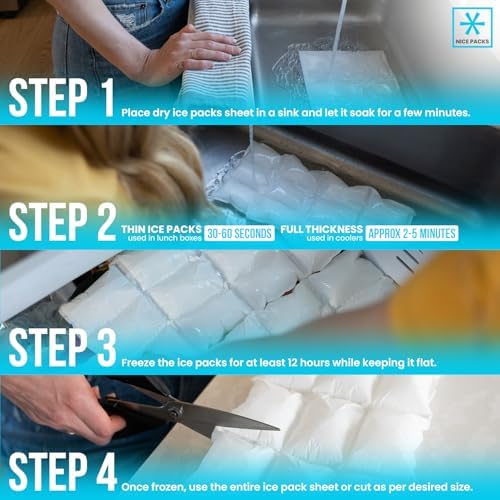 NICE PACKS

STEP 1 Place dry ice packs sheet in a sink and let it soak for a few minutes.

STEP 2 THIN ICE PACKS used in lunch boxes 30-60 SECONDS FULL THICKNESS used in coolers APPROX 2-5 MINUTES

STEP 3 Freeze the ice packs for at least 12 hours while keeping it flat.

STEP 4 Once frozen, use the entire ice pack sheet or cut as per desired size.