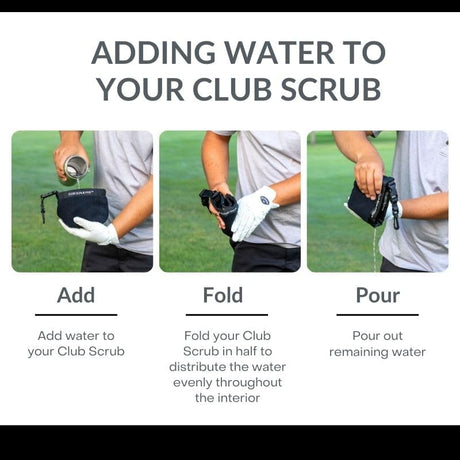 ADDING WATER TO YOUR CLUB SCRUB

Add

Add water to your Club Scrub

Fold

Fold your Club Scrub in half to distribute the water evenly throughout the interior

Pour

Pour out remaining water