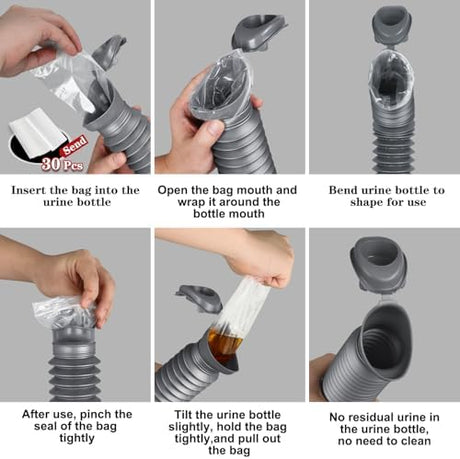 Send
30 Pcs

Insert the bag into the urine bottle

Open the bag mouth and wrap it around the bottle mouth

Bend urine bottle to shape for use

After use, pinch the seal of the bag tightly

Tilt the urine bottle slightly, hold the bag tightly,and pull out the bag

No residual urine in the urine bottle, no need to clean