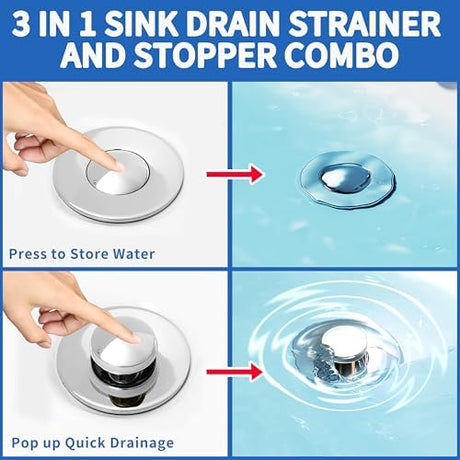 3 IN 1 SINK DRAIN STRAINER AND STOPPER COMBO

Press to Store Water

Pop up Quick Drainage