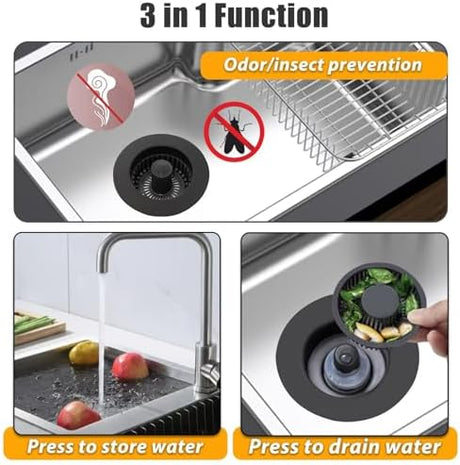 3 in 1 Function

Odor/insect prevention

Press to store water

Press to drain water